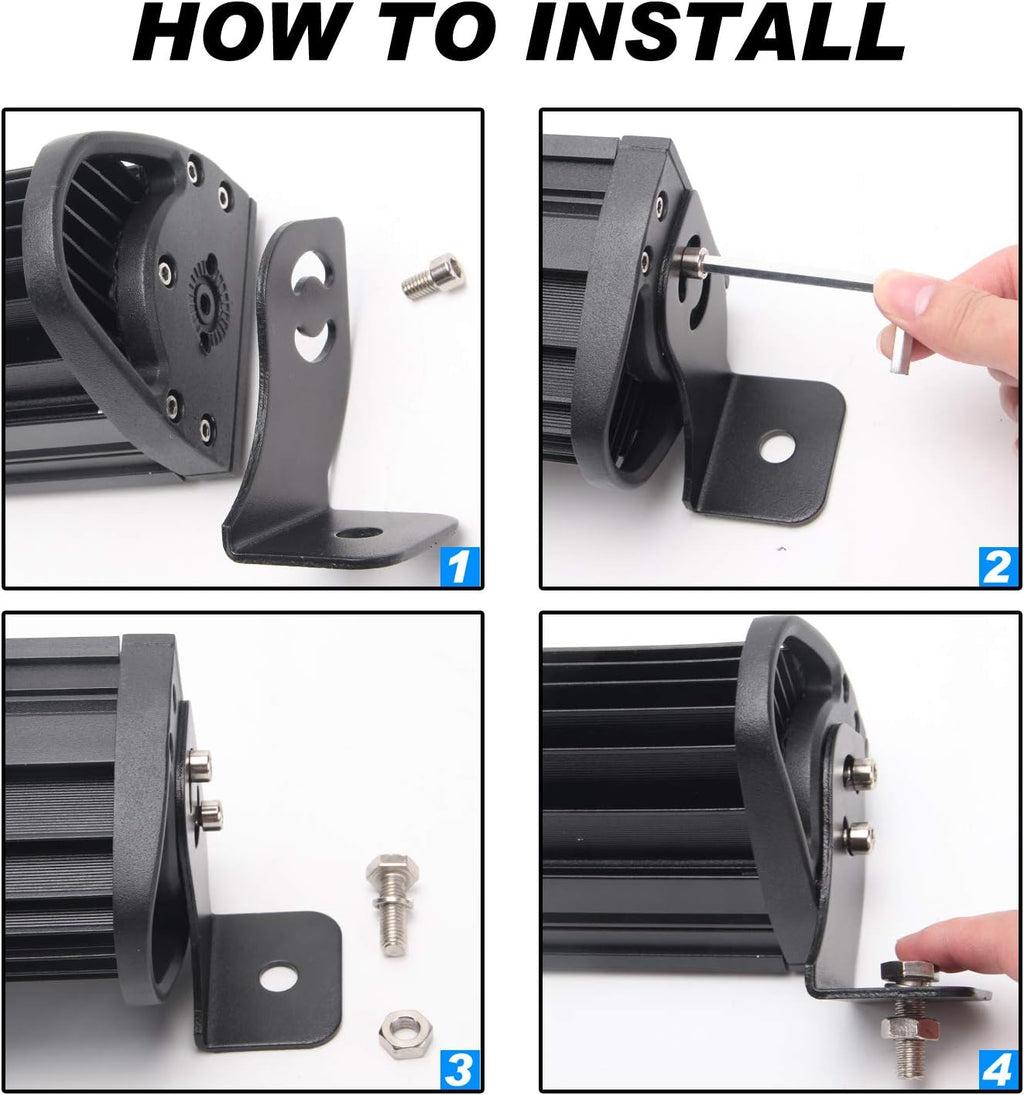 HOW TO INSTALL

1

2

3

4