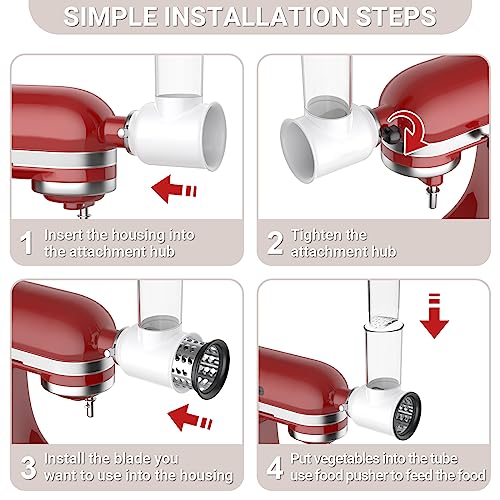 SIMPLE INSTALLATION STEPS

1 Insert the housing into the attachment hub

2 Tighten the attachment hub

3 Install the blade you want to use into the housing

4 Put vegetables into the tube use food pusher to feed the food